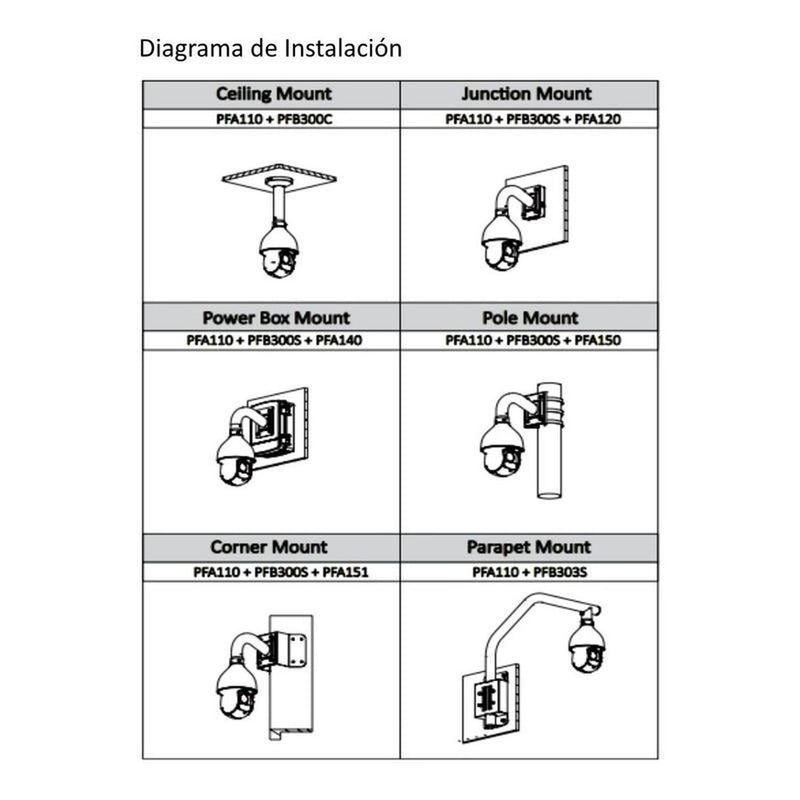 Diagrama de Instalación

| Ceiling Mount | Junction Mount |
|---|---|
| PFA110 + PFB300C | PFA110 + PFB300S + PFA120 |
| Power Box Mount | Pole Mount |
| PFA110 + PFB300S + PFA140 | PFA110 + PFB300S + PFA150 |
| Corner Mount | Parapet Mount |
| PFA110 + PFB300S + PFA151 | PFA110 + PFB303S |